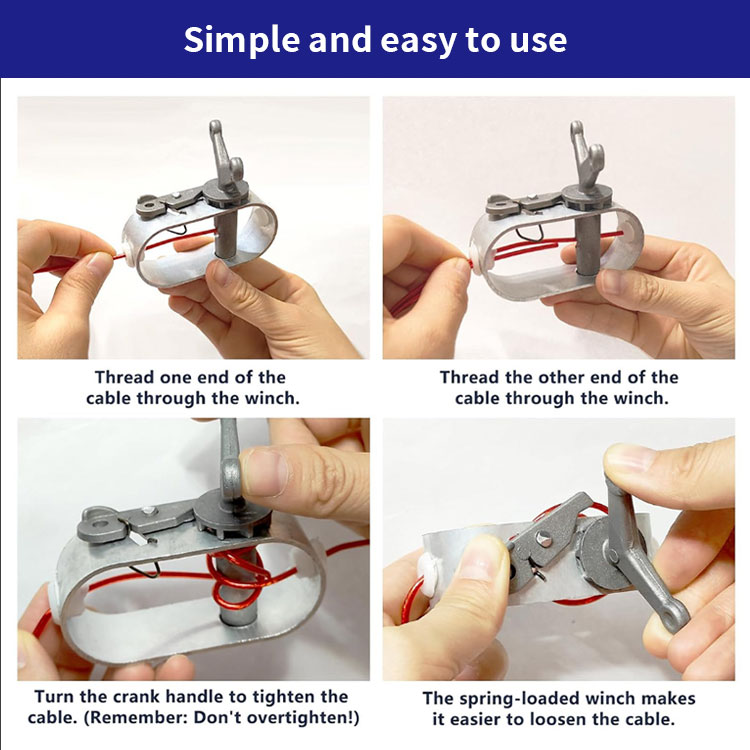 Simple and easy to use

Thread one end of the cable through the winch.

Thread the other end of the cable through the winch.

Turn the crank handle to tighten the cable. (Remember: Don't overtighten!)

The spring-loaded winch makes it easier to loosen the cable.