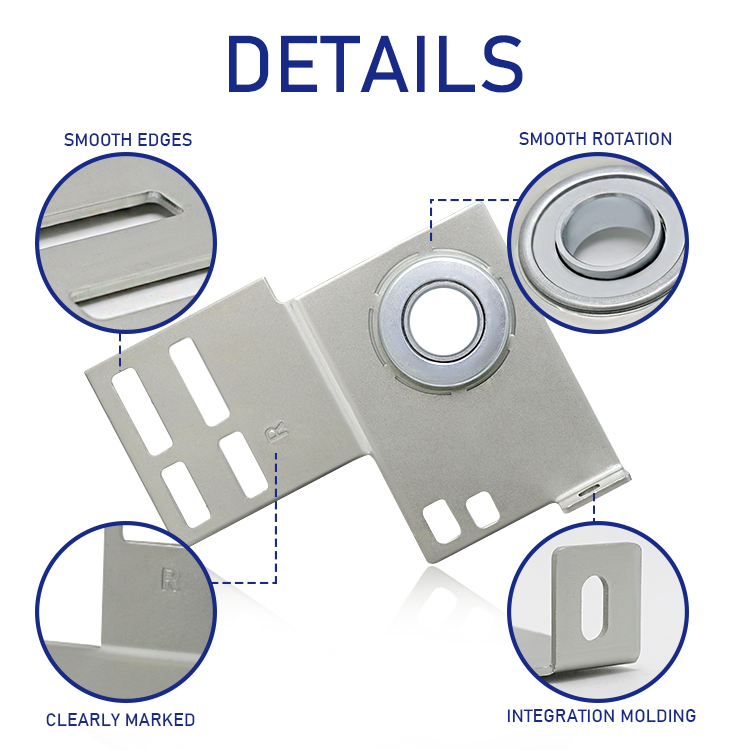 DETAILS

SMOOTH EDGES

SMOOTH ROTATION

R

R

CLEARLY MARKED

INTEGRATION MOLDING