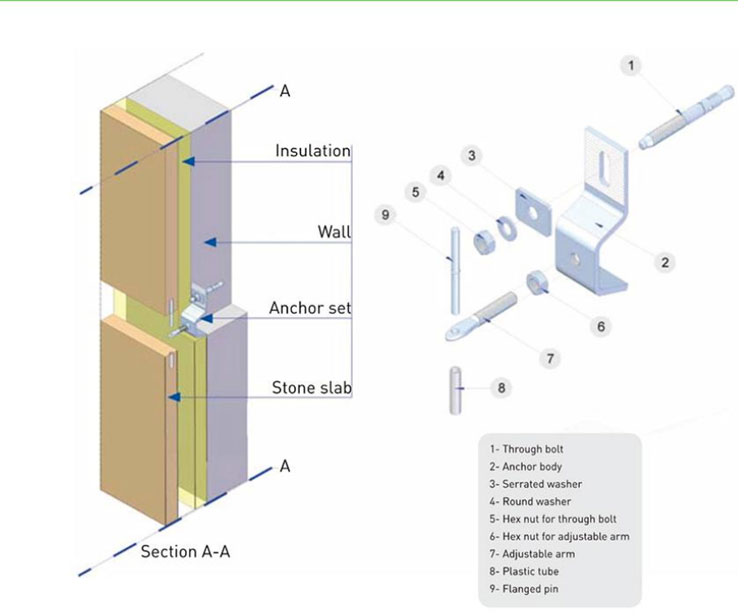 A

Insulation

Wall

Anchor set

Stone slab

A

Section A-A

1

3

4

5

9

2

6

7

8

1- Through bolt
2- Anchor body
3- Serrated washer
4- Round washer
5- Hex nut for through bolt
6- Hex nut for adjustable arm
7- Adjustable arm
8- Plastic tube
9- Flanged pin