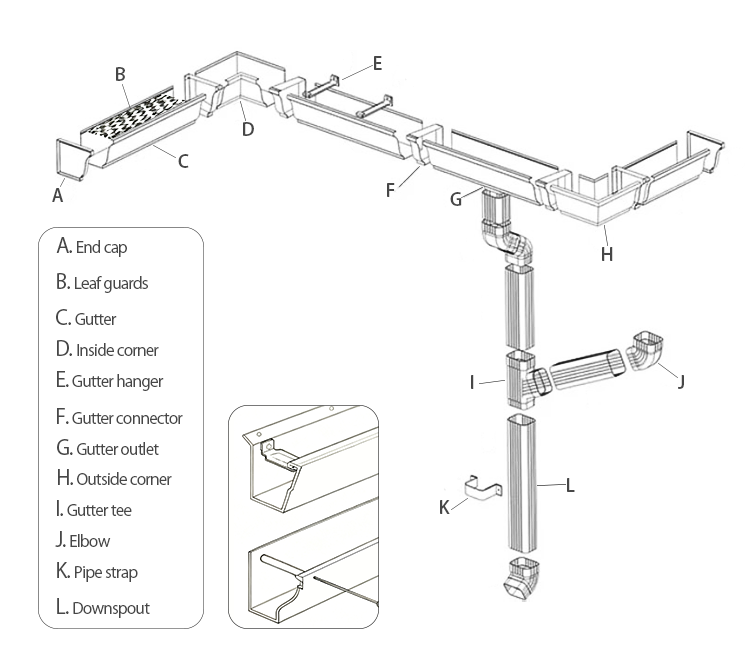 B
E
D
C
A
F
G
H
I
J
K
L

A. End cap
B. Leaf guards
C. Gutter
D. Inside corner
E. Gutter hanger
F. Gutter connector
G. Gutter outlet
H. Outside corner
I. Gutter tee
J. Elbow
K. Pipe strap
L. Downspout