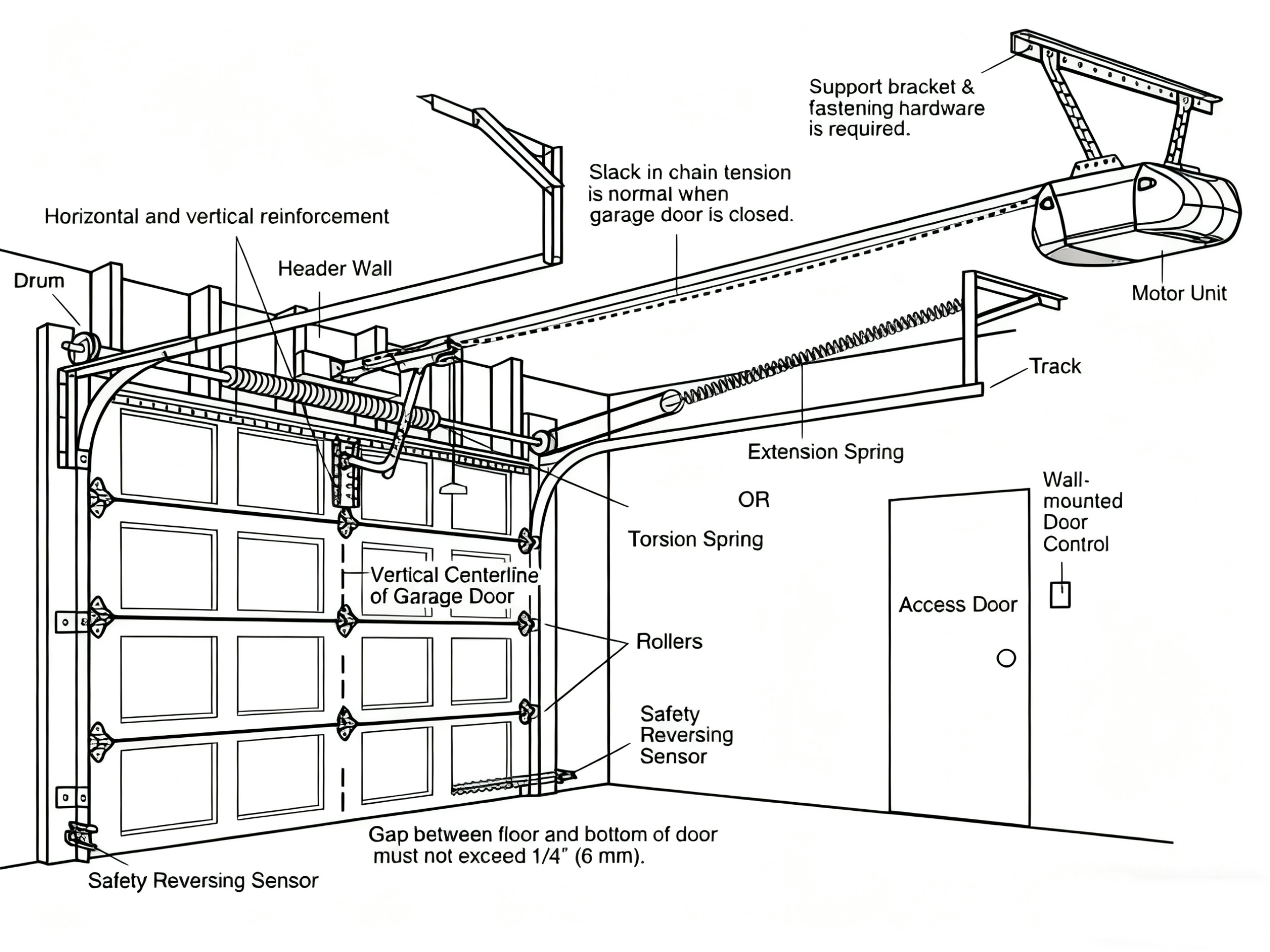 Support bracket & fastening hardware is required.

Slack in chain tension is normal when garage door is closed.

Horizontal and vertical reinforcement

Header Wall

Drum

Motor Unit

Track

Extension Spring

OR

Torsion Spring

Wall-mounted Door Control

Vertical Centerline of Garage Door

Access Door

Rollers

Safety Reversing Sensor

Gap between floor and bottom of door must not exceed 1/4" (6 mm).

Safety Reversing Sensor