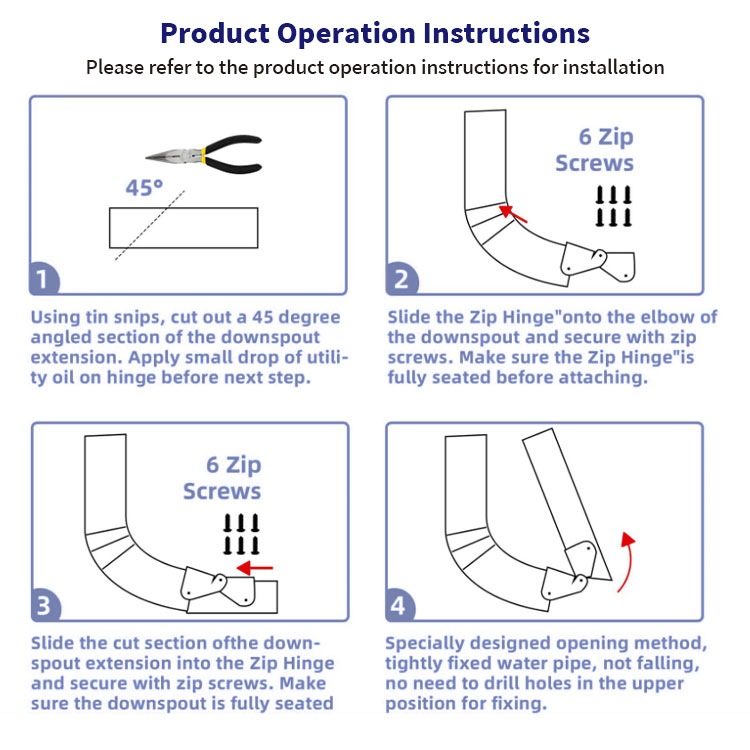 Product Operation Instructions

Please refer to the product operation instructions for installation

45°

1

Using tin snips, cut out a 45 degree angled section of the downspout extension. Apply small drop of utility oil on hinge before next step.

6 Zip Screws

2

Slide the Zip Hinge"onto the elbow of the downspout and secure with zip screws. Make sure the Zip Hinge"is fully seated before attaching.

6 Zip Screws

3

Slide the cut section ofthe downspout extension into the Zip Hinge and secure with zip screws. Make sure the downspout is fully seated

4

Specially designed opening method, tightly fixed water pipe, not falling, no need to drill holes in the upper position for fixing.