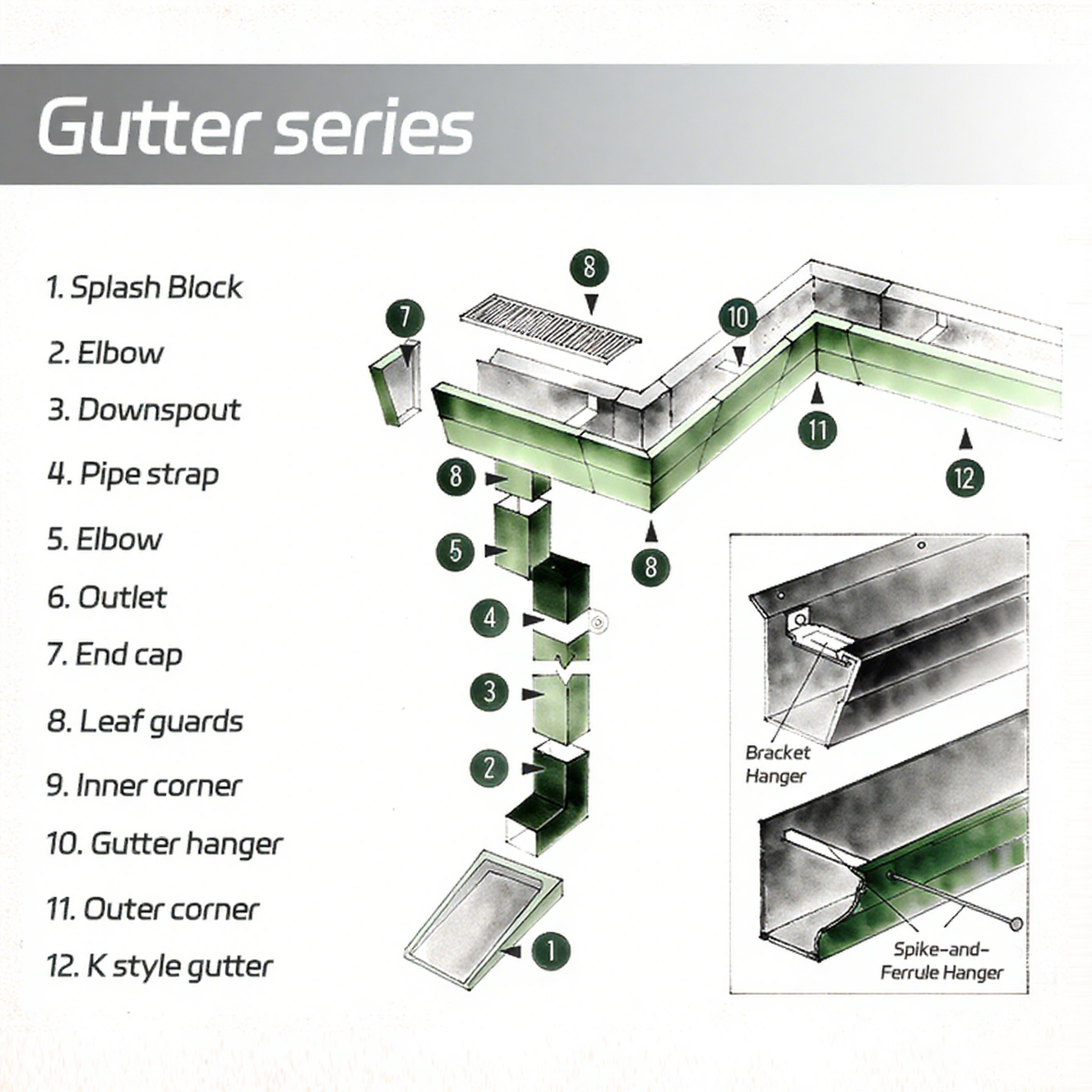 Gutter series

1. Splash Block
2. Elbow
3. Downspout
4. Pipe strap
5. Elbow
6. Outlet
7. End cap
8. Leaf guards
9. Inner corner
10. Gutter hanger
11. Outer corner
12. K style gutter

8
7
10
11
12
8
5
8
4
3
2
1

Bracket Hanger

Spike-and-Ferrule Hanger