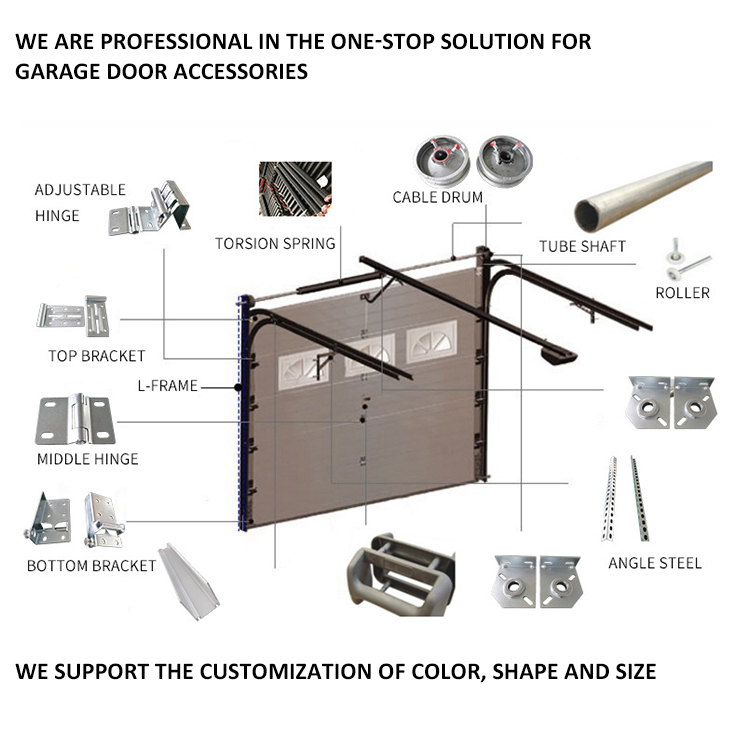 WE ARE PROFESSIONAL IN THE ONE-STOP SOLUTION FOR GARAGE DOOR ACCESSORIES

ADJUSTABLE HINGE

TORSION SPRING

CABLE DRUM

TUBE SHAFT

ROLLER

TOP BRACKET

L-FRAME

MIDDLE HINGE

BOTTOM BRACKET

ANGLE STEEL

WE SUPPORT THE CUSTOMIZATION OF COLOR, SHAPE AND SIZE