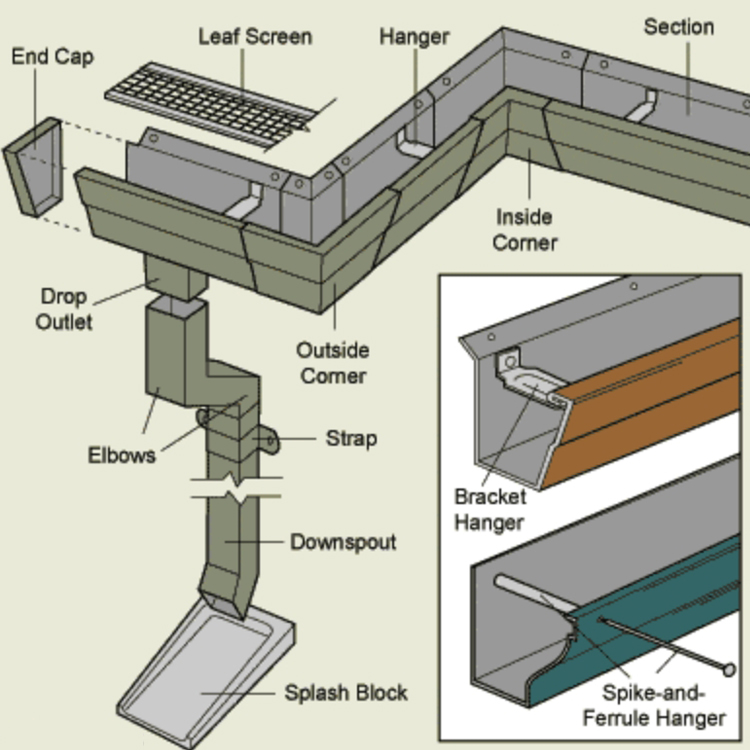 End Cap

Leaf Screen

Hanger

Section

Inside Corner

Drop Outlet

Outside Corner

Elbows

Strap

Downspout

Splash Block

Bracket Hanger

Spike-and-Ferrule Hanger