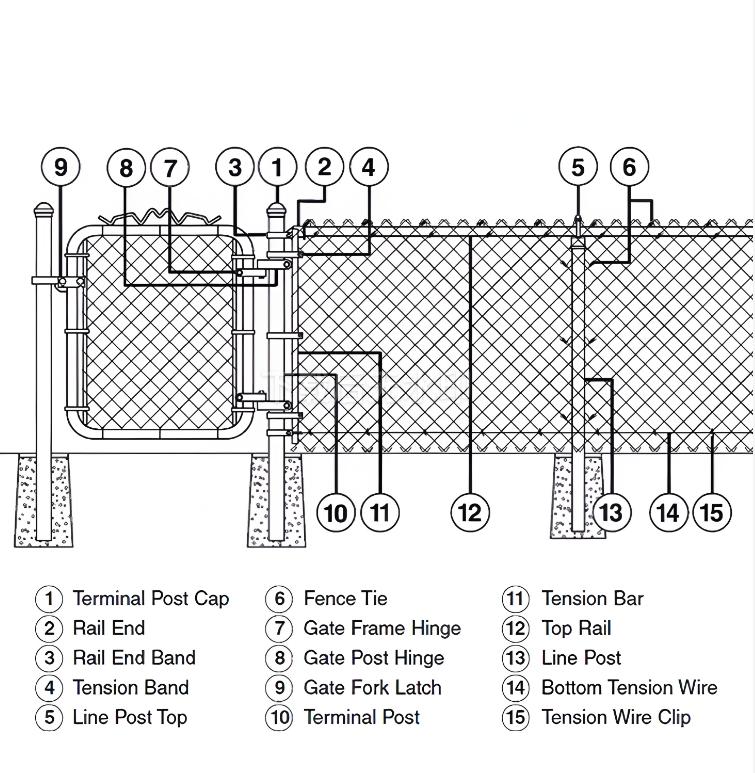 9 8 7 3 1 2 4 5 6

10 11 12 13 14 15

1 Terminal Post Cap
2 Rail End
3 Rail End Band
4 Tension Band
5 Line Post Top

6 Fence Tie
7 Gate Frame Hinge
8 Gate Post Hinge
9 Gate Fork Latch
10 Terminal Post

11 Tension Bar
12 Top Rail
13 Line Post
14 Bottom Tension Wire
15 Tension Wire Clip