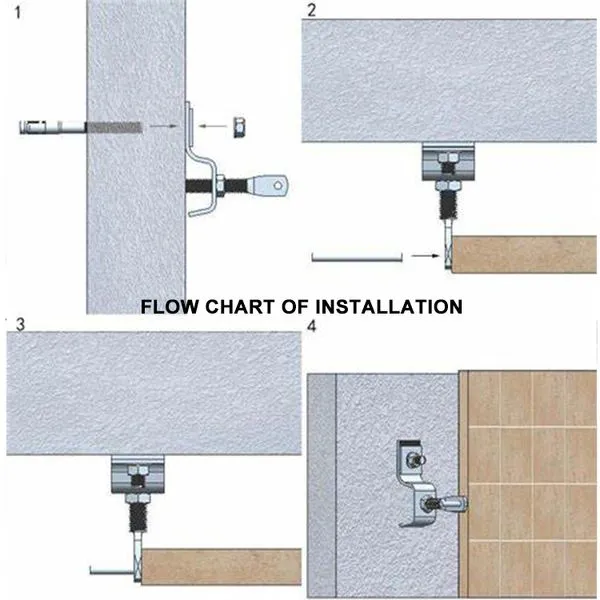 1

2

FLOW CHART OF INSTALLATION

3

4