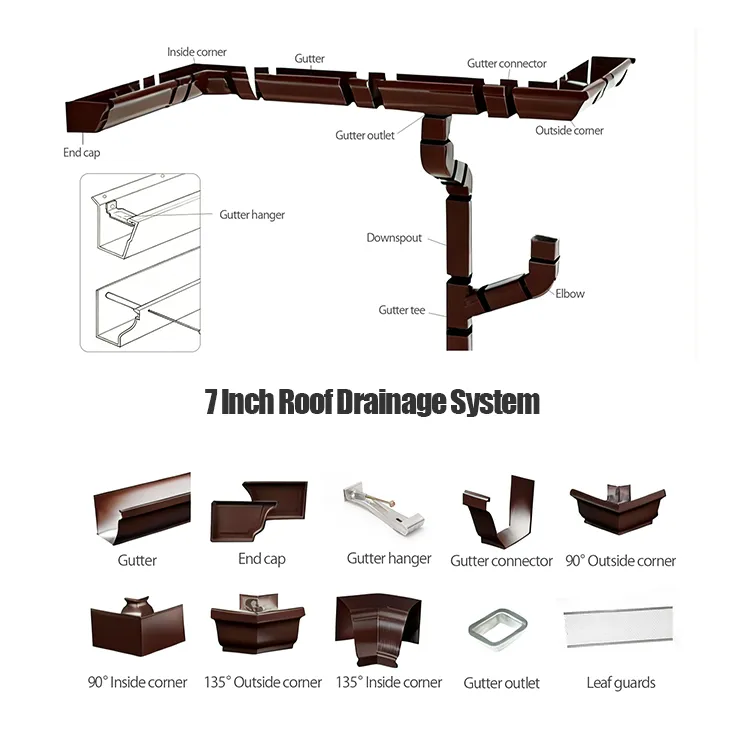 Inside corner
Gutter
Gutter connector
End cap
Gutter outlet
Outside corner
Gutter hanger
Downspout
Elbow
Gutter tee

7 Inch Roof Drainage System

Gutter
End cap
Gutter hanger
Gutter connector
90° Outside corner
90° Inside corner
135° Outside corner
135° Inside corner
Gutter outlet
Leaf guards