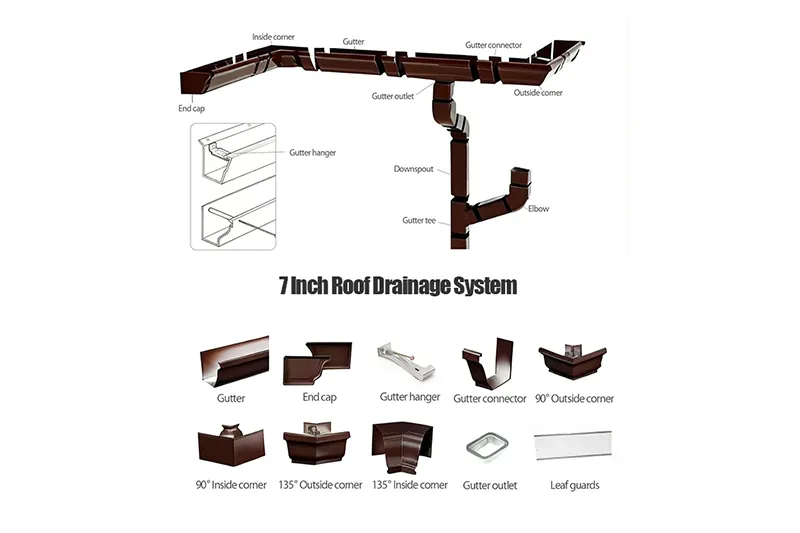 Inside corner
Gutter
Gutter connector
End cap
Gutter outlet
Outside corner
Gutter hanger
Downspout
Gutter tee
Elbow

7 Inch Roof Drainage System

Gutter
End cap
Gutter hanger
Gutter connector
90° Outside corner
90° Inside corner
135° Outside corner
135° Inside corner
Gutter outlet
Leaf guards