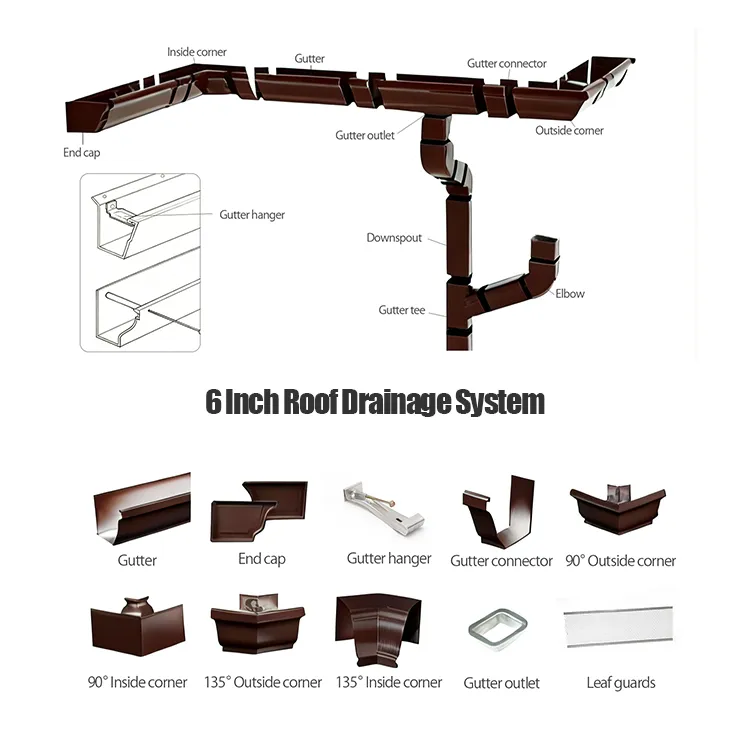 Inside corner
Gutter
Gutter connector
End cap
Gutter outlet
Outside corner
Gutter hanger
Downspout
Elbow
Gutter tee

6 Inch Roof Drainage System

Gutter
End cap
Gutter hanger
Gutter connector
90° Outside corner

90° Inside corner
135° Outside corner
135° Inside corner
Gutter outlet
Leaf guards