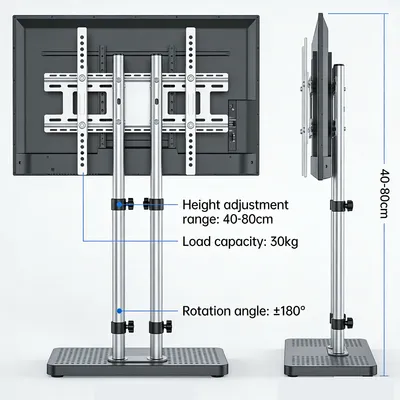 Height adjustment range: 40-80cm

Load capacity: 30kg

Rotation angle: ±180°

40-80cm