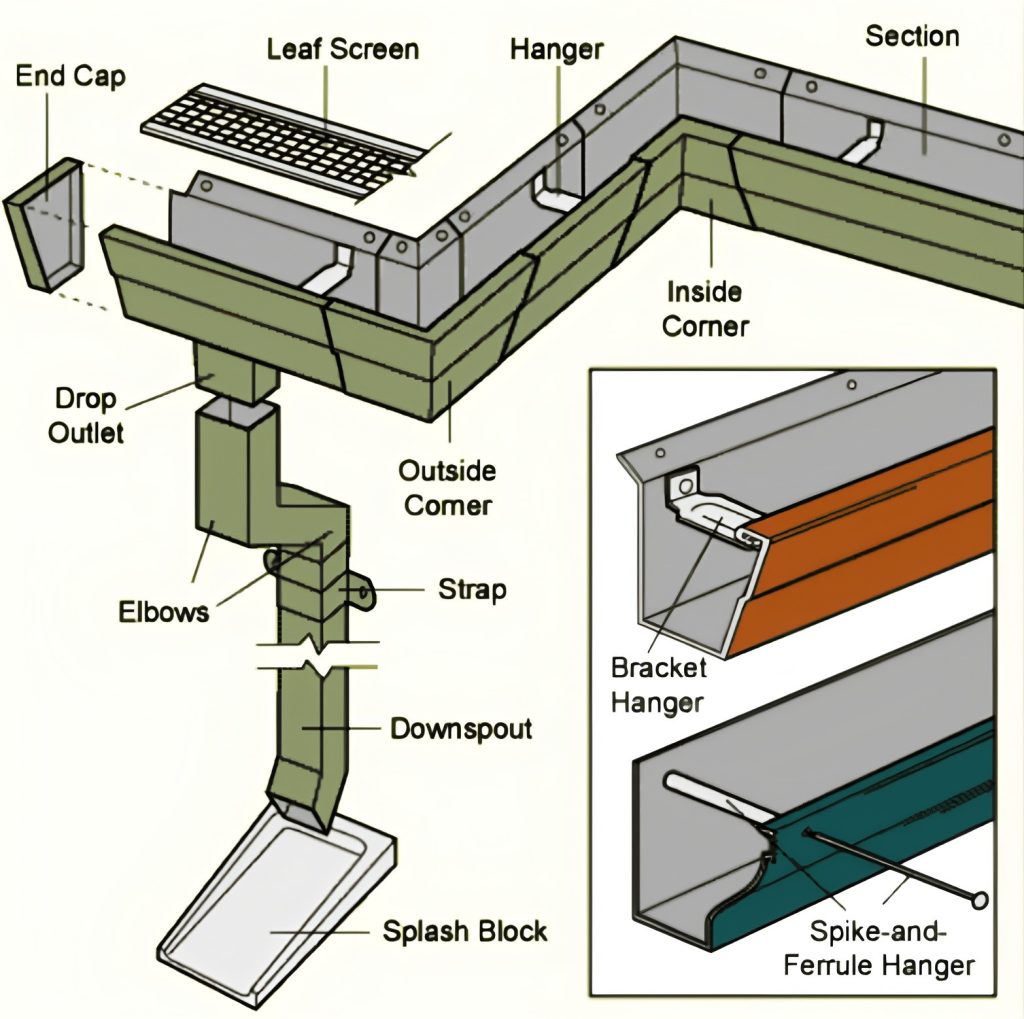 End Cap

Leaf Screen

Hanger

Section

Inside Corner

Drop Outlet

Outside Corner

Elbows

Strap

Downspout

Splash Block

Bracket Hanger

Spike-and-Ferrule Hanger