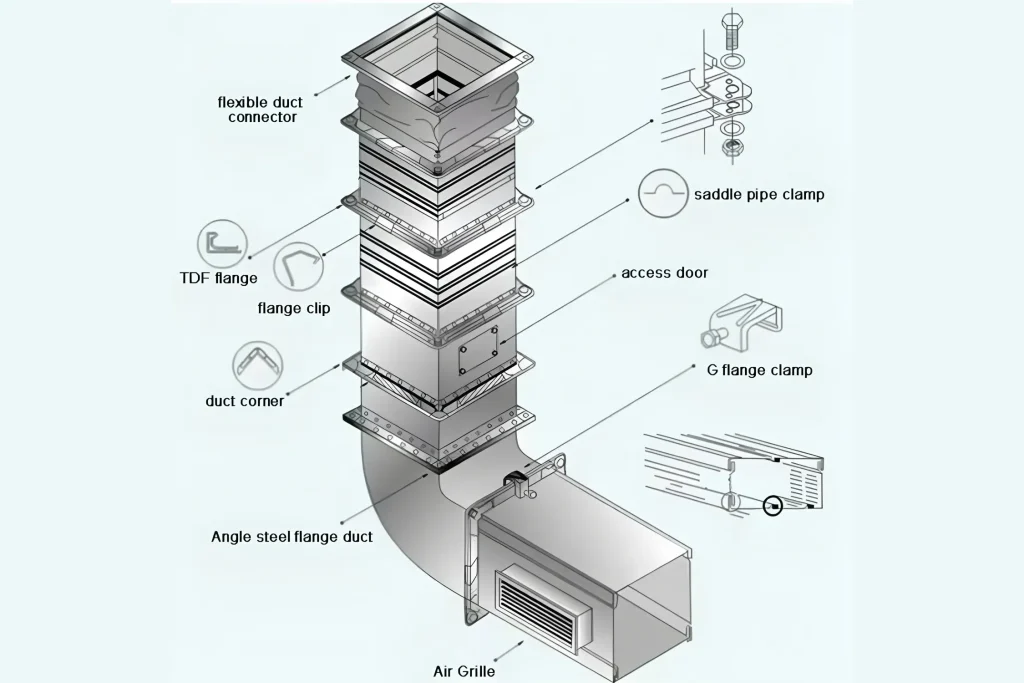 flexible duct connector

saddle pipe clamp

TDF flange

flange clip

access door

G flange clamp

duct corner

Angle steel flange duct

Air Grille