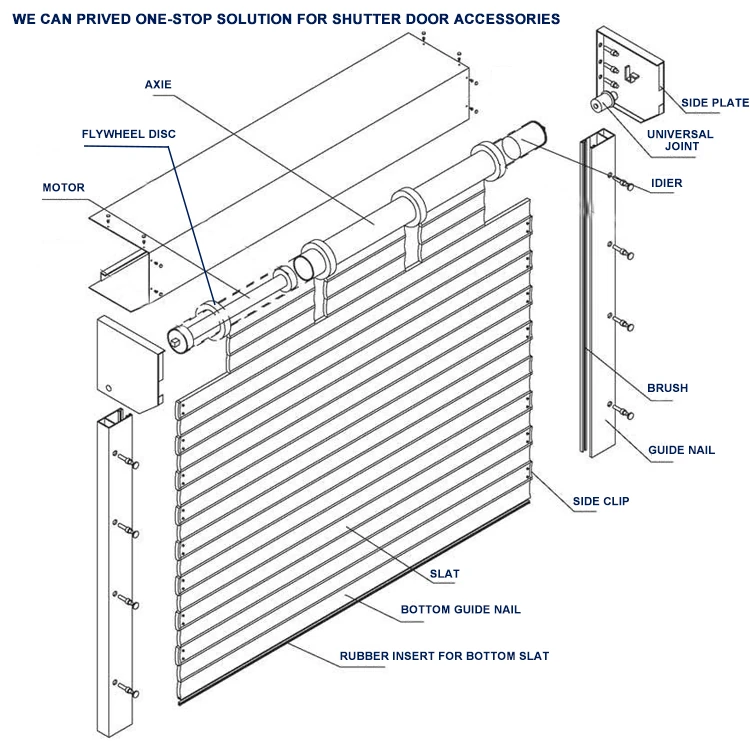 WE CAN PRIVED ONE-STOP SOLUTION FOR SHUTTER DOOR ACCESSORIES

AXIE

FLYWHEEL DISC

MOTOR

SIDE PLATE

UNIVERSAL JOINT

IDIER

BRUSH

GUIDE NAIL

SIDE CLIP

SLAT

BOTTOM GUIDE NAIL

RUBBER INSERT FOR BOTTOM SLAT